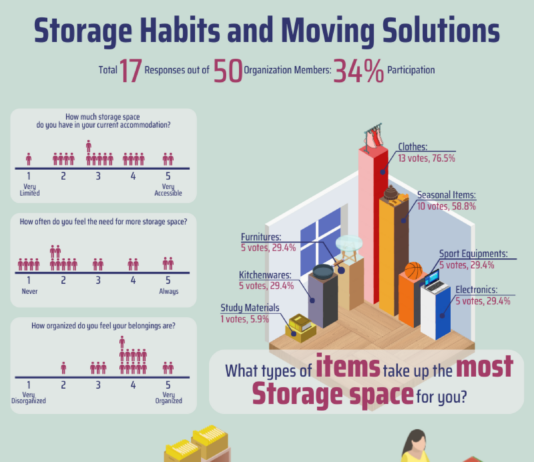 Storage Habits and Moving Solutions

Total 17 Responses out of 50 Organization Members: 34% Participation

How much storage space do you have in your current accommodation?

1 Very Limited
2
3
4
5 Very Accessible

How often do you feel the need for more storage space?

1 Never
2
3
4
5 Always

How organized do you feel your belongings are?

1 Very Disorganized
2
3
4
5 Very Organized

Clothes: 13 votes, 76.5%

Seasonal Items: 10 votes, 58.8%

Furnitures: 5 votes, 29.4%

Sport Equipments: 5 votes, 29.4%

Kitchenwares: 5 votes, 29.4%

Electronics: 5 votes, 29.4%

Study Materials 1 votes, 5.9%

What types of items take up the most Storage space for you?