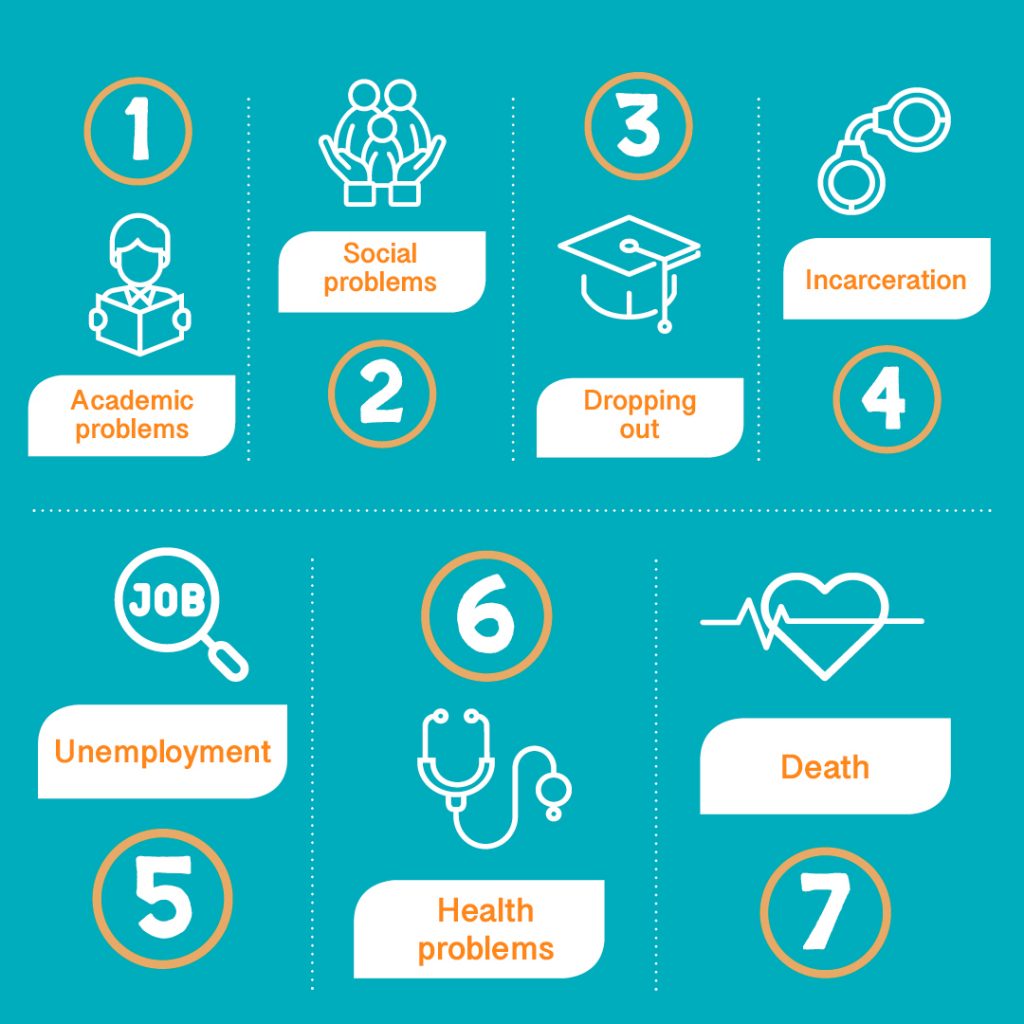 1

Academic problems

Social problems

2

3

Dropping out

Incarceration

4

JOB

Unemployment

5

6

Health problems

Death

7