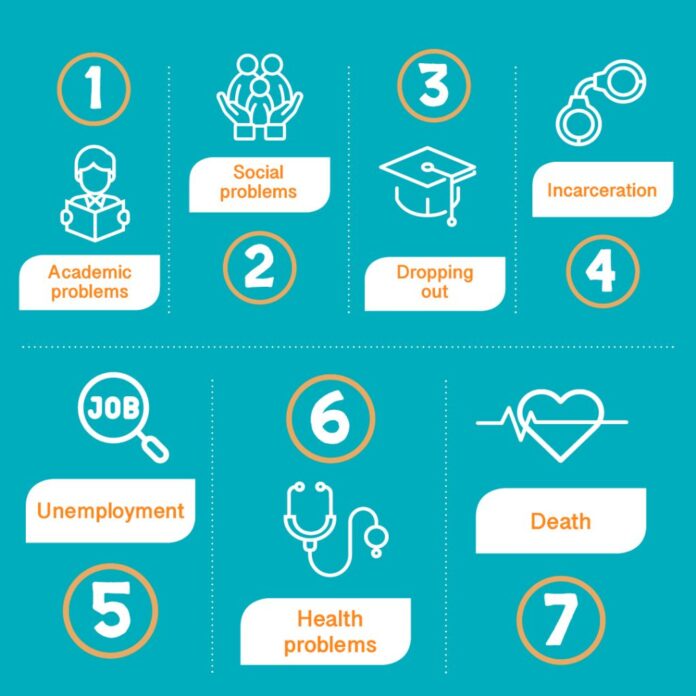 1

Academic problems

Social problems

2

3

Dropping out

Incarceration

4

JOB

Unemployment

5

6

Health problems

Death

7