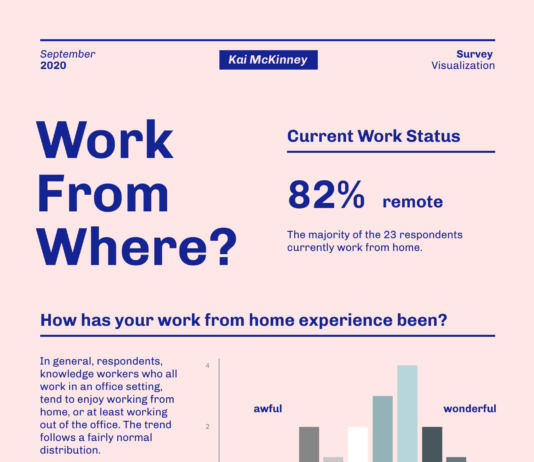 September
2020

Kai McKinney

Survey
Visualization

Work From Where?

Current Work Status

82% remote

The majority of the 23 respondents currently work from home.

How has your work from home experience been?

In general, respondents, knowledge workers who all work in an office setting, tend to enjoy working from home, or at least working out of the office. The trend follows a fairly normal distribution.

4

2

awful

wonderful